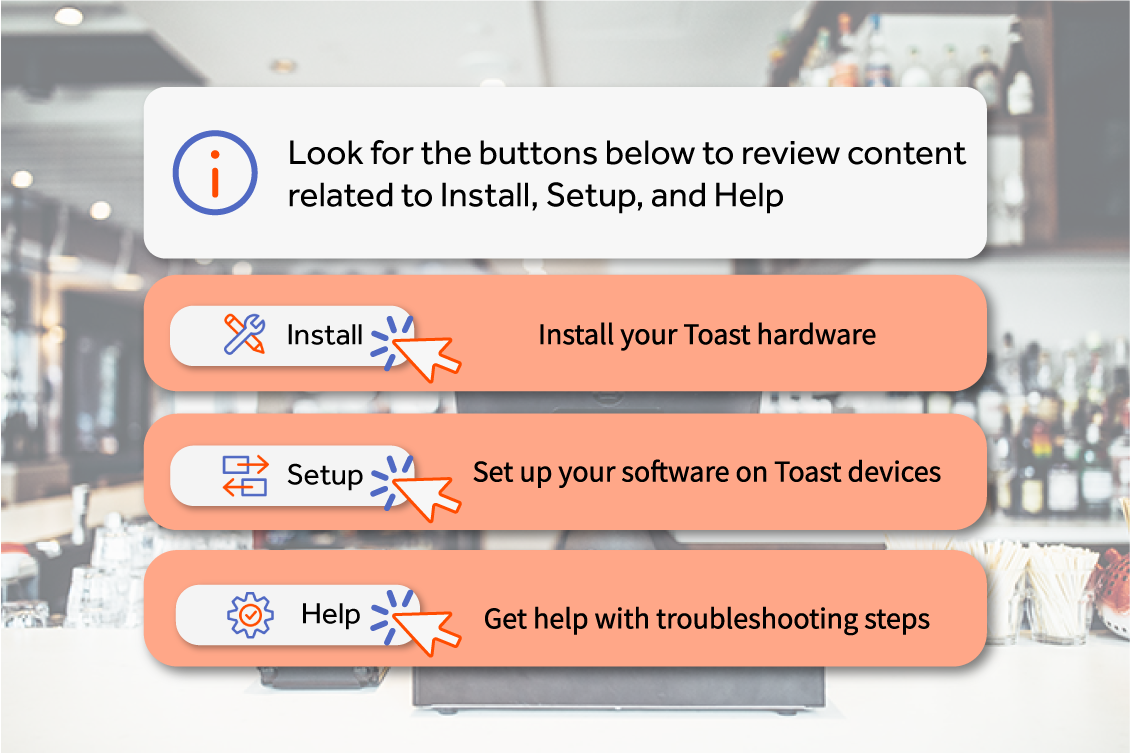 Look for the buttons below to review content related to Install, Setup, and Help

Install

Install your Toast hardware

Setup

Set up your software on Toast devices

Help

Get help with troubleshooting steps